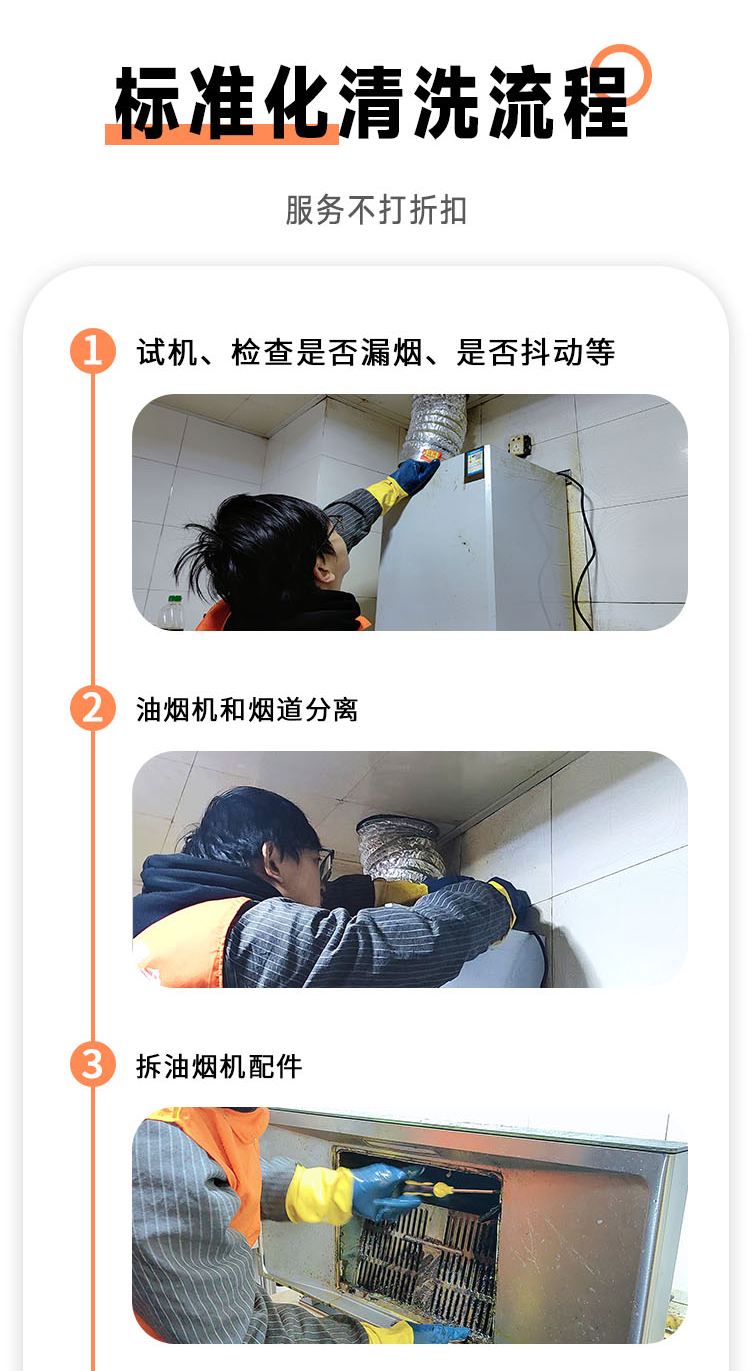 标准化清洗流程

服务不打折扣

1 试机、检查是否漏烟、是否抖动等

2 油烟机和烟道分离

3 拆油烟机配件