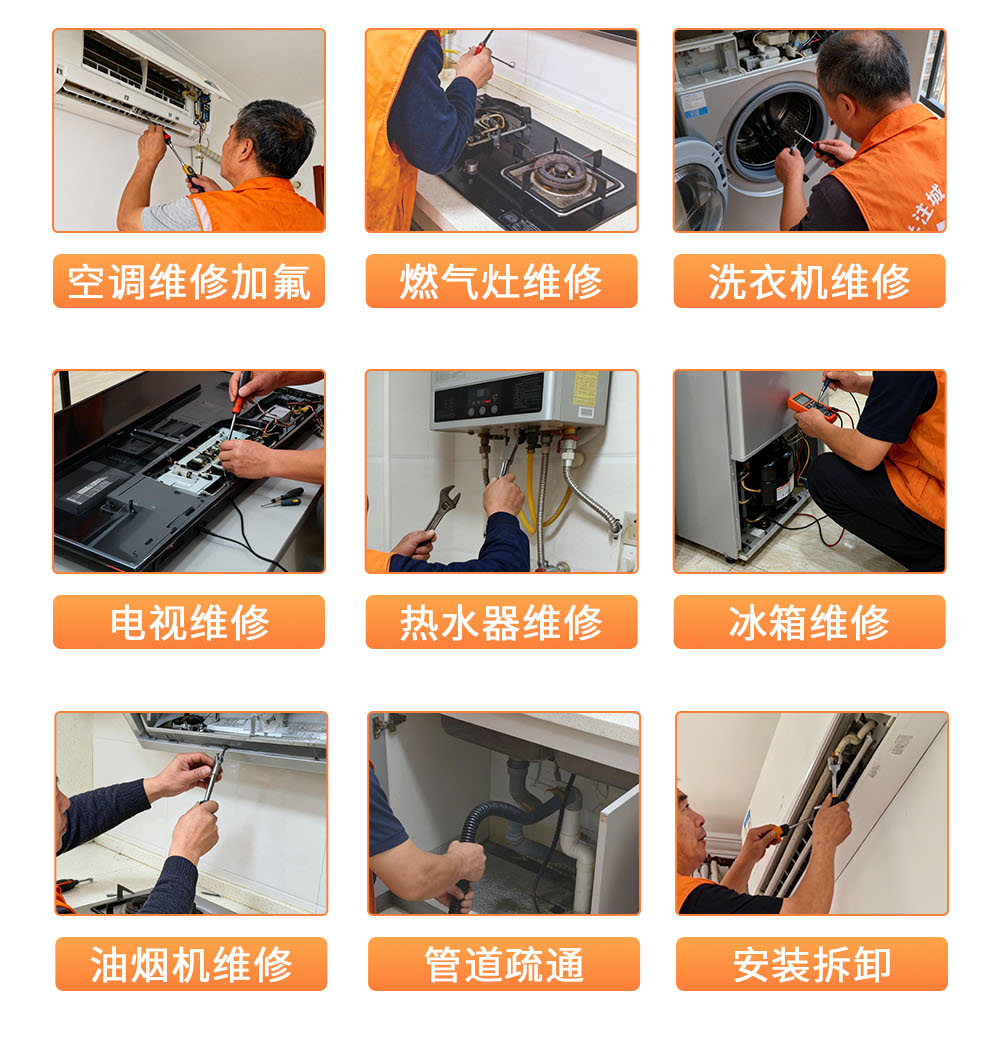 空调维修加氟

燃气灶维修

洗衣机维修

电视维修

热水器维修

冰箱维修

油烟机维修

管道疏通

安装拆卸