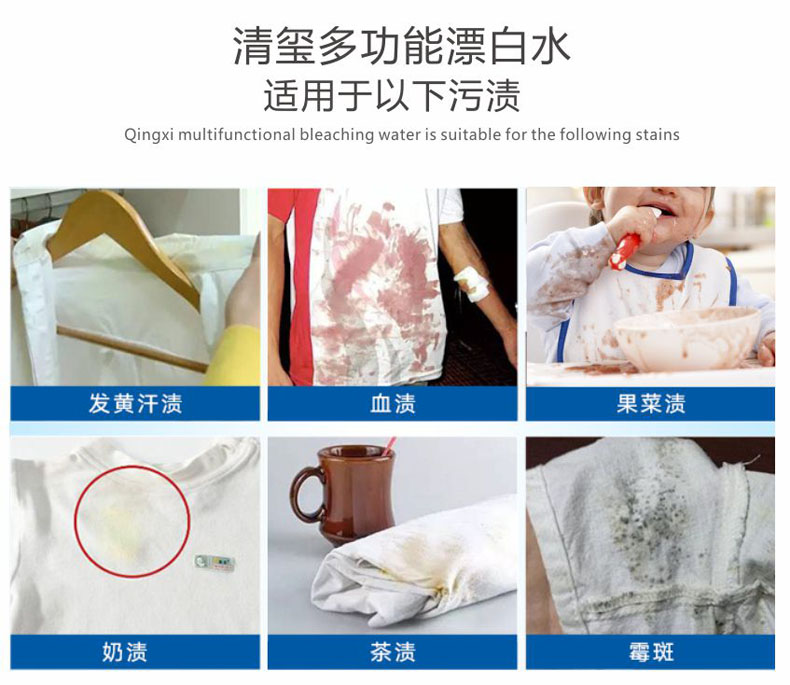 清玺多功能漂白水
适用于以下污渍
Qingxi multifunctional bleaching water is suitable for the following stains

发黄汗渍

血渍

果菜渍

奶渍

茶渍

霉斑