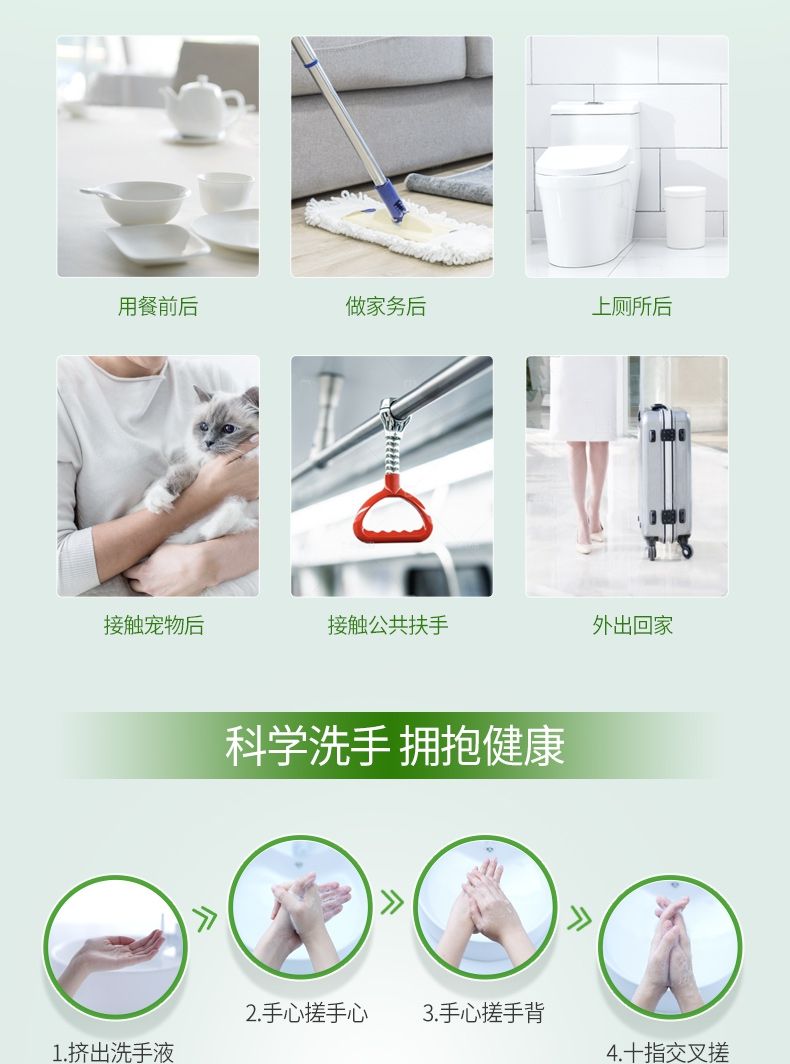 用餐前后

做家务后

上厕所后

接触宠物后

接触公共扶手

外出回家

科学洗手 拥抱健康

1.挤出洗手液

2.手心搓手心

3.手心搓手背

4.十指交叉搓