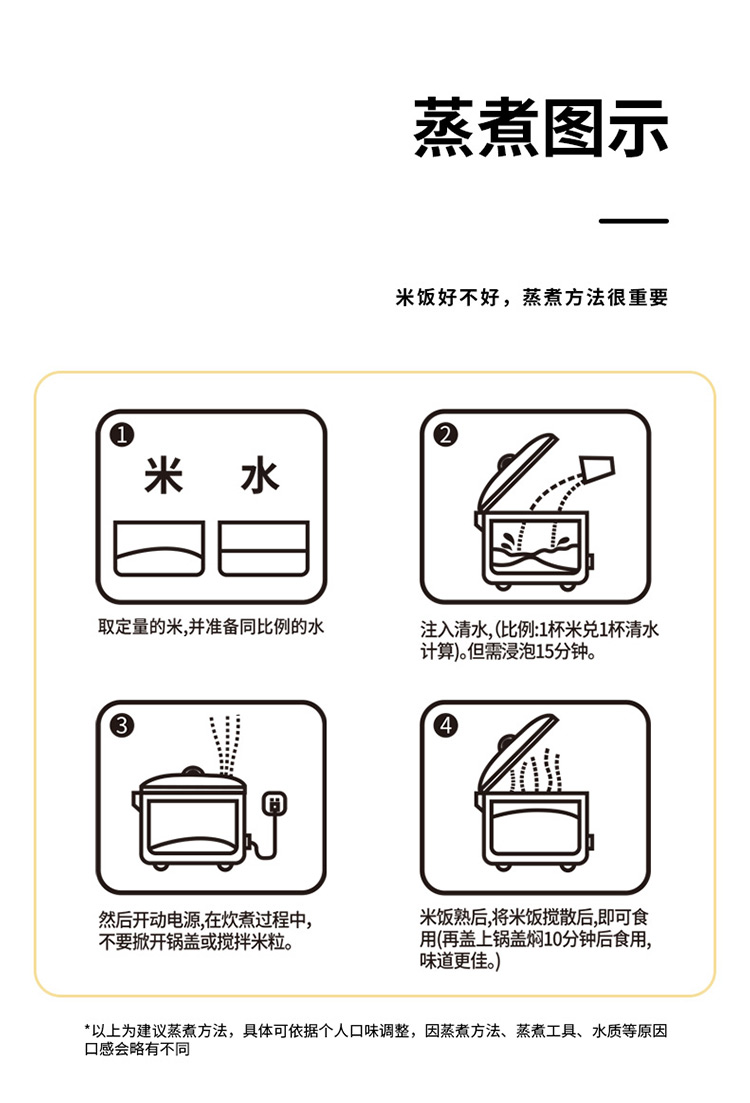 蒸煮图示

米饭好不好，蒸煮方法很重要

①
米 水

取定量的米,并准备同比例的水

②

注入清水,(比例:1杯米兑1杯清水计算)。但需浸泡15分钟。

③

然后开动电源,在炊煮过程中,不要掀开锅盖或搅拌米粒。

④

米饭熟后,将米饭搅散后,即可食用(再盖上锅盖焖10分钟后食用,味道更佳。)

*以上为建议蒸煮方法，具体可依据个人口味调整，因蒸煮方法、蒸煮工具、水质等原因口感会略有不同