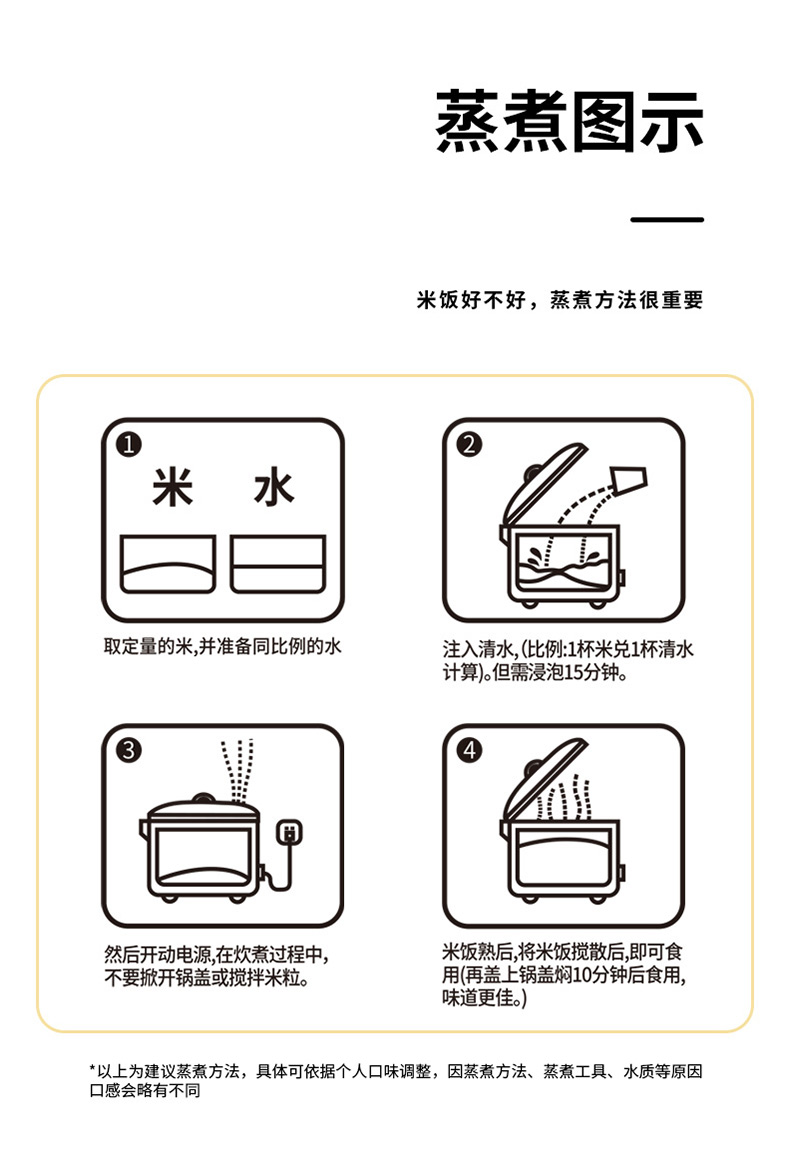 蒸煮图示

米饭好不好，蒸煮方法很重要

1
米 水

取定量的米,并准备同比例的水

2

注入清水,(比例:1杯米兑1杯清水计算)。但需浸泡15分钟。

3

然后开动电源,在炊煮过程中,不要掀开锅盖或搅拌米粒。

4

米饭熟后,将米饭搅散后,即可食用(再盖上锅盖焖10分钟后食用,味道更佳。)

*以上为建议蒸煮方法，具体可依据个人口味调整，因蒸煮方法、蒸煮工具、水质等原因口感会略有不同