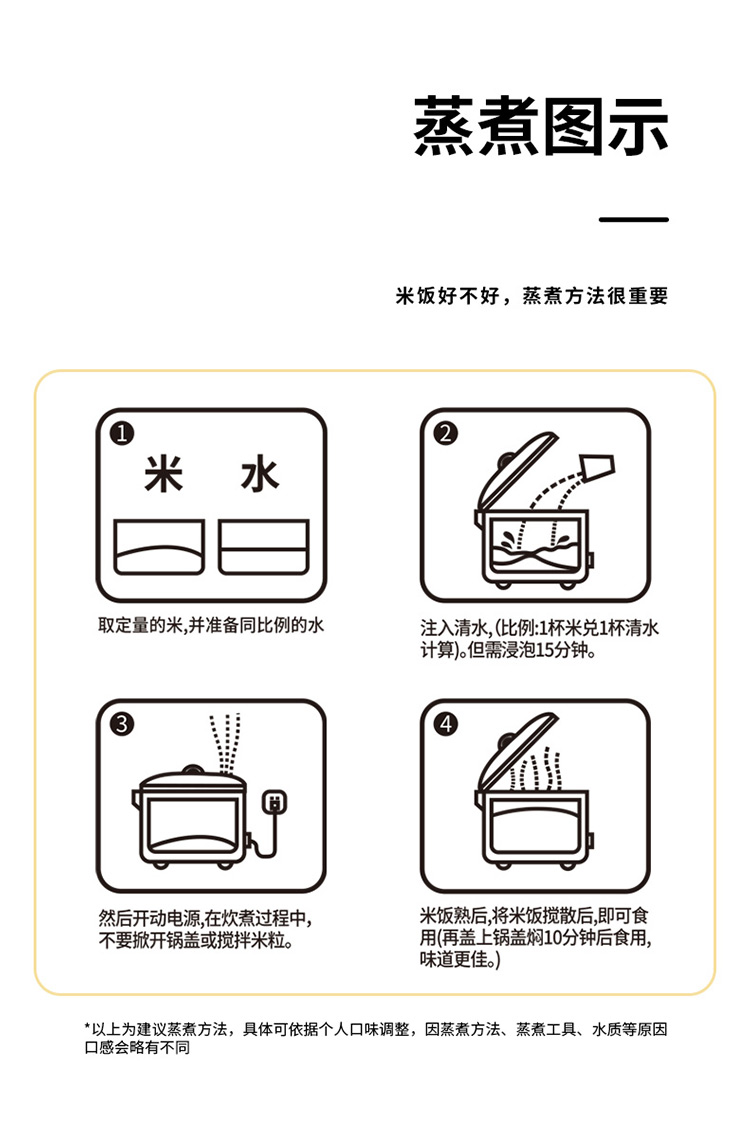 蒸煮图示

米饭好不好，蒸煮方法很重要

①
米 水

取定量的米,并准备同比例的水

②

注入清水,(比例:1杯米兑1杯清水计算)。但需浸泡15分钟。

③

然后开动电源,在炊煮过程中,不要掀开锅盖或搅拌米粒。

④

米饭熟后,将米饭搅散后,即可食用(再盖上锅盖焖10分钟后食用,味道更佳。)

*以上为建议蒸煮方法，具体可依据个人口味调整，因蒸煮方法、蒸煮工具、水质等原因口感会略有不同