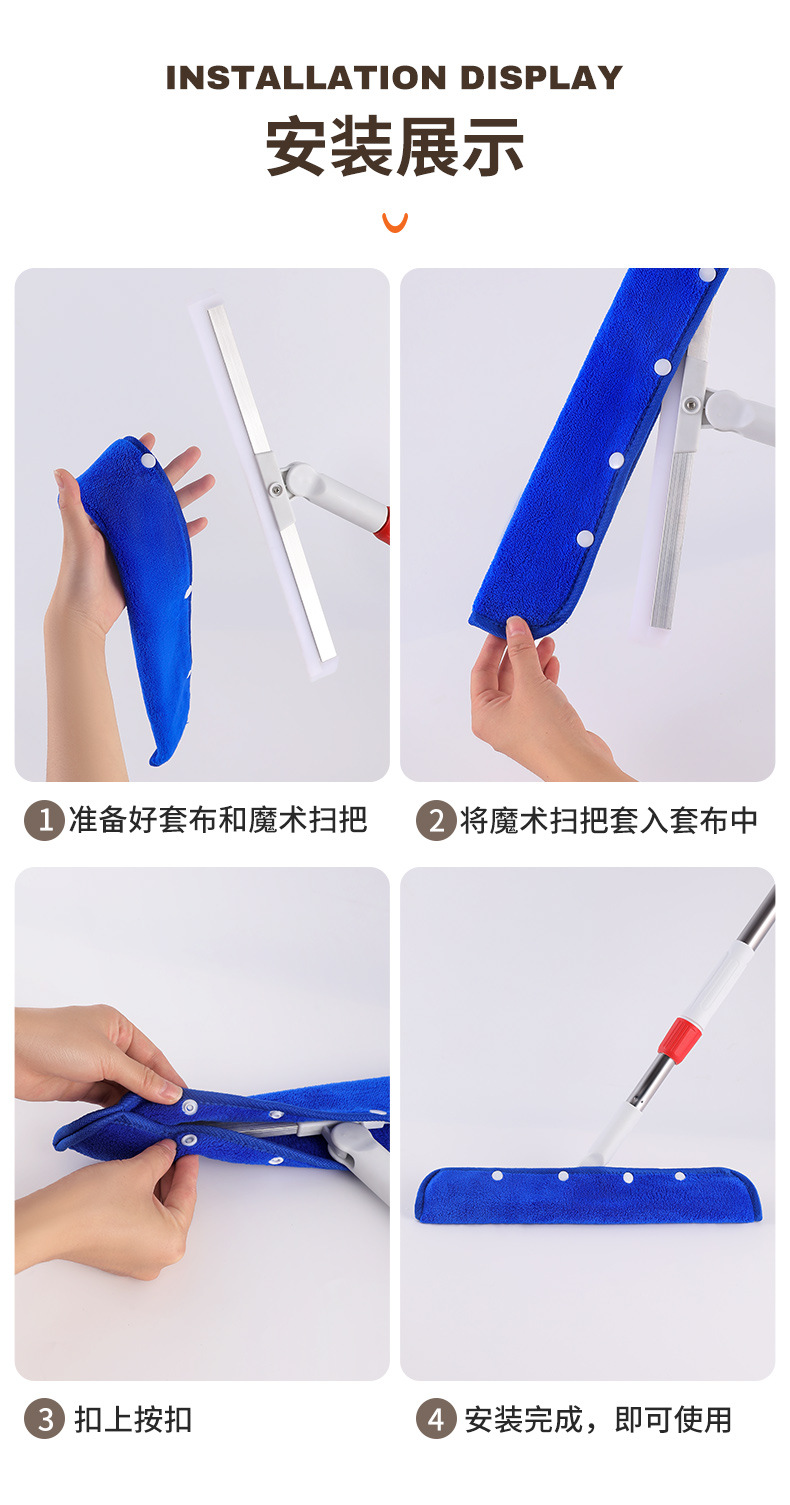 INSTALLATION DISPLAY
安装展示

1 准备好套布和魔术扫把

2 将魔术扫把套入套布中

3 扣上按扣

4 安装完成，即可使用