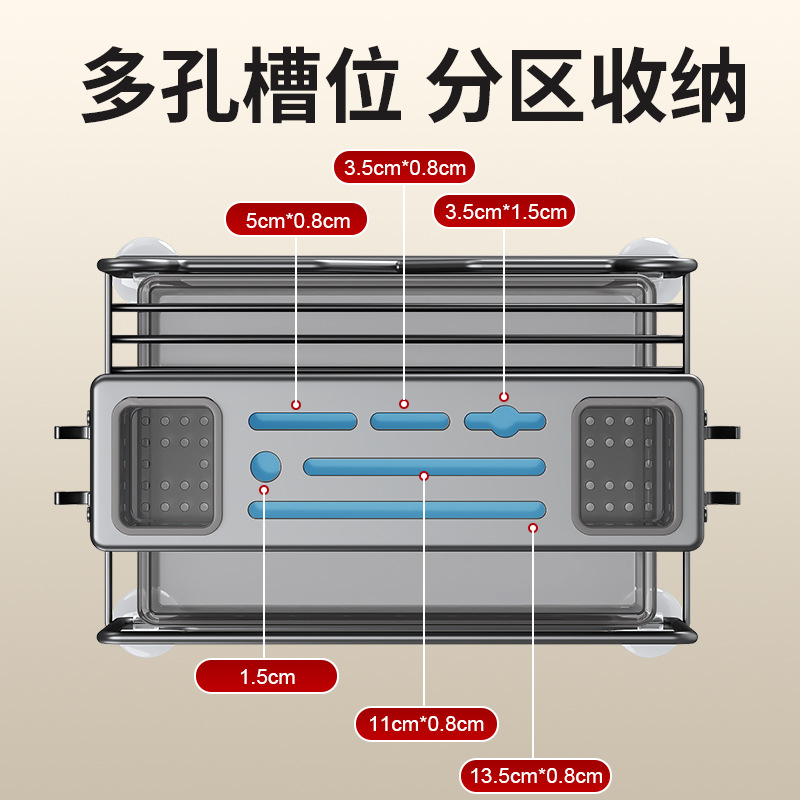 多孔槽位 分区收纳

3.5cm*0.8cm

5cm*0.8cm

3.5cm*1.5cm

1.5cm

11cm*0.8cm

13.5cm*0.8cm