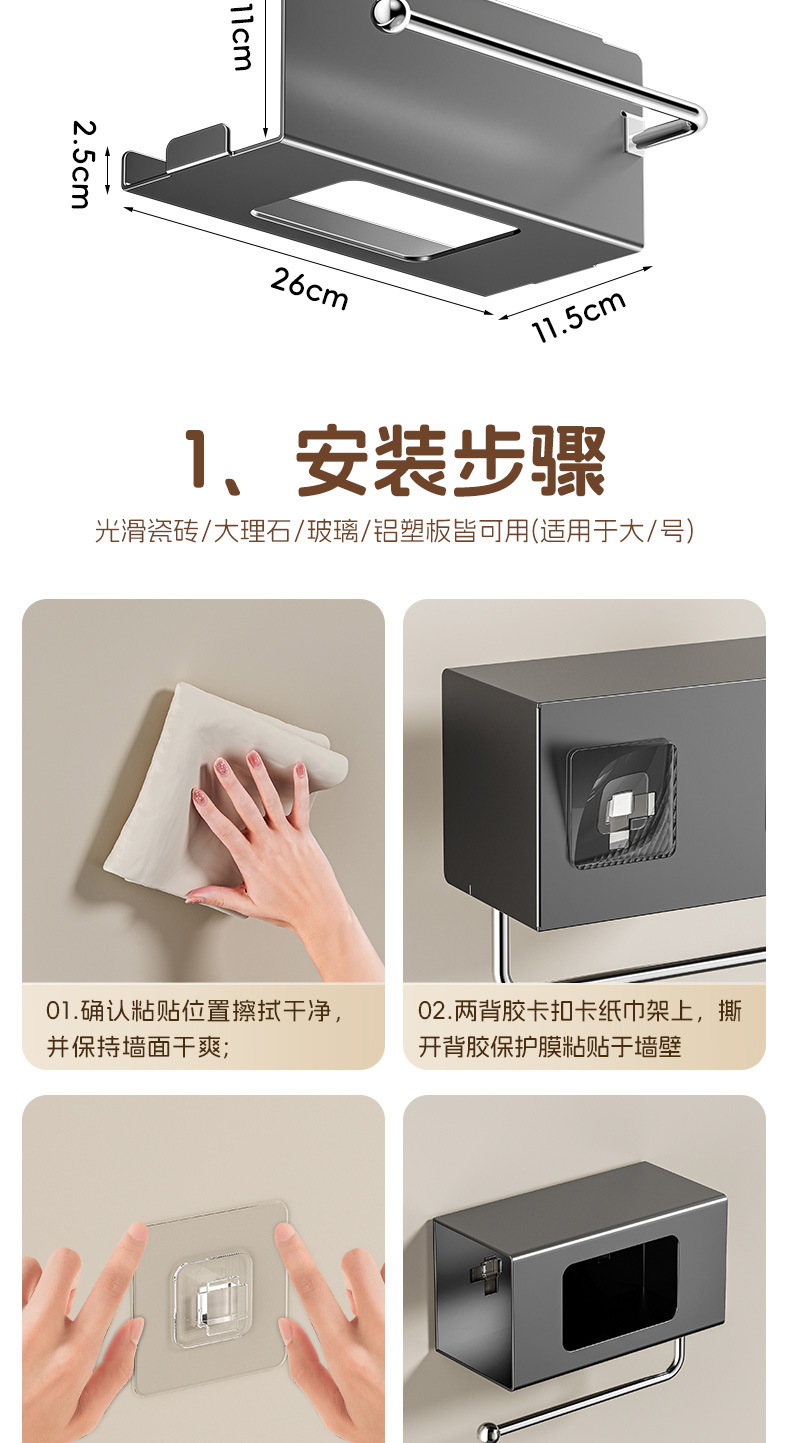 11cm

2.5cm

26cm

11.5cm

1、安装步骤

光滑瓷砖/大理石/玻璃/铝塑板皆可用(适用于大/号)

01.确认粘贴位置擦拭干净，并保持墙面干爽;

02.两背胶卡扣卡纸巾架上，撕开背胶保护膜粘贴于墙壁