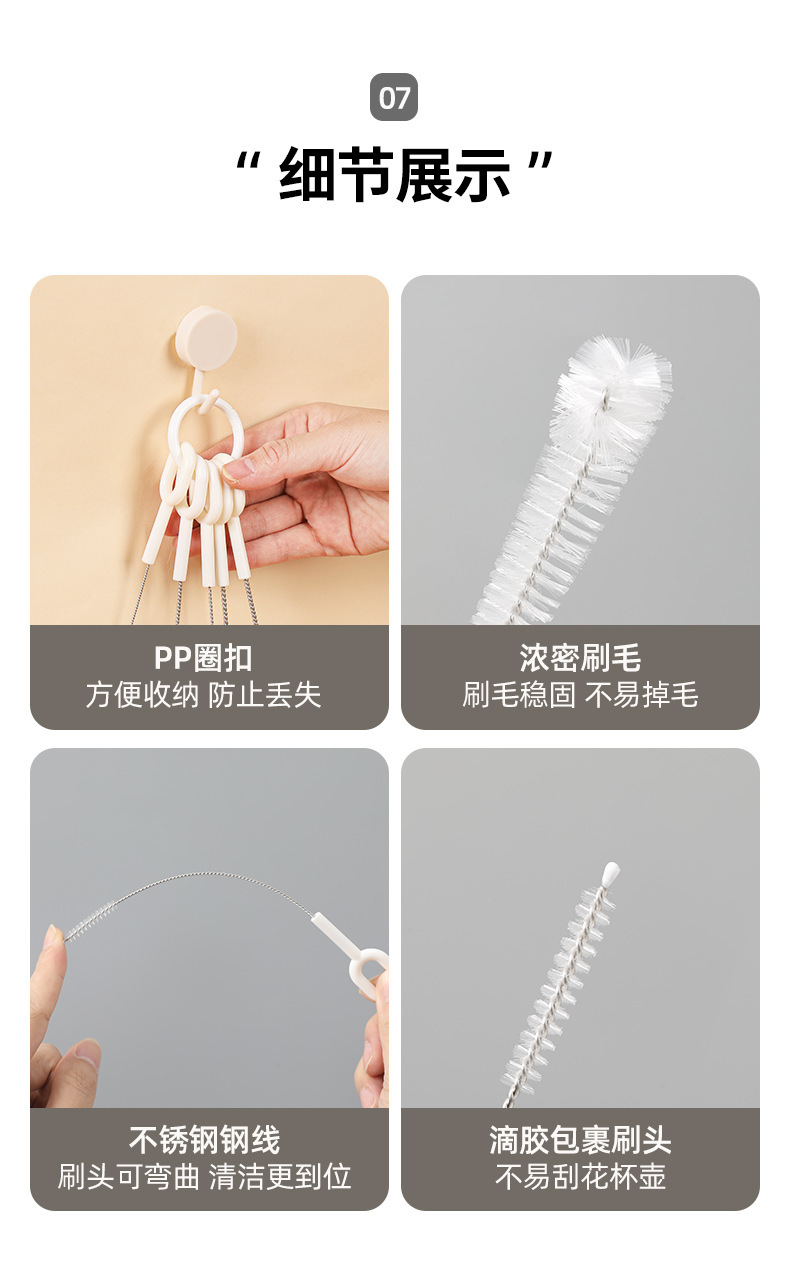 07

“ 细节展示 ”

PP圈扣
方便收纳 防止丢失

浓密刷毛
刷毛稳固 不易掉毛

不锈钢钢线
刷头可弯曲 清洁更到位

滴胶包裹刷头
不易刮花杯壶