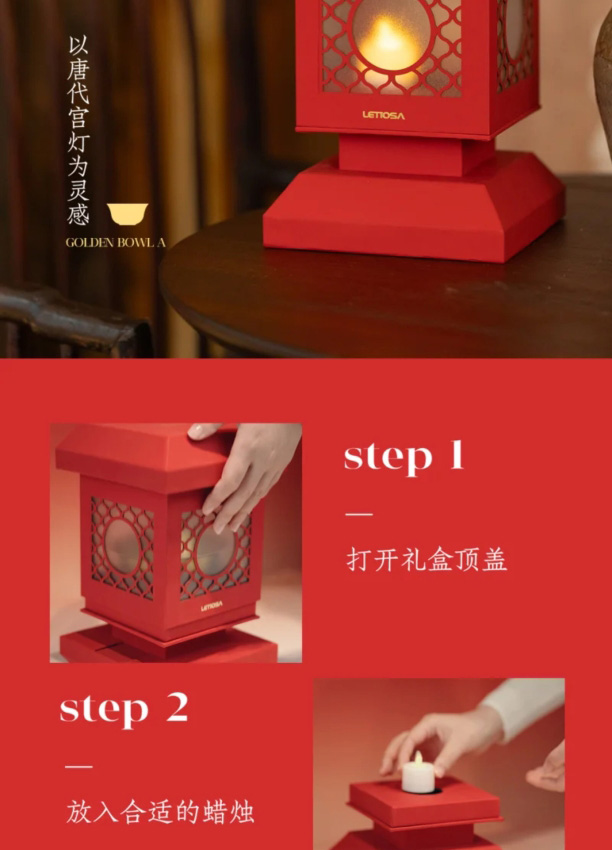 以唐代宫灯为灵感

GOLDEN BOWL A

LETIOSA

LETIOSA

step 1

—

打开礼盒顶盖

step 2

—

放入合适的蜡烛