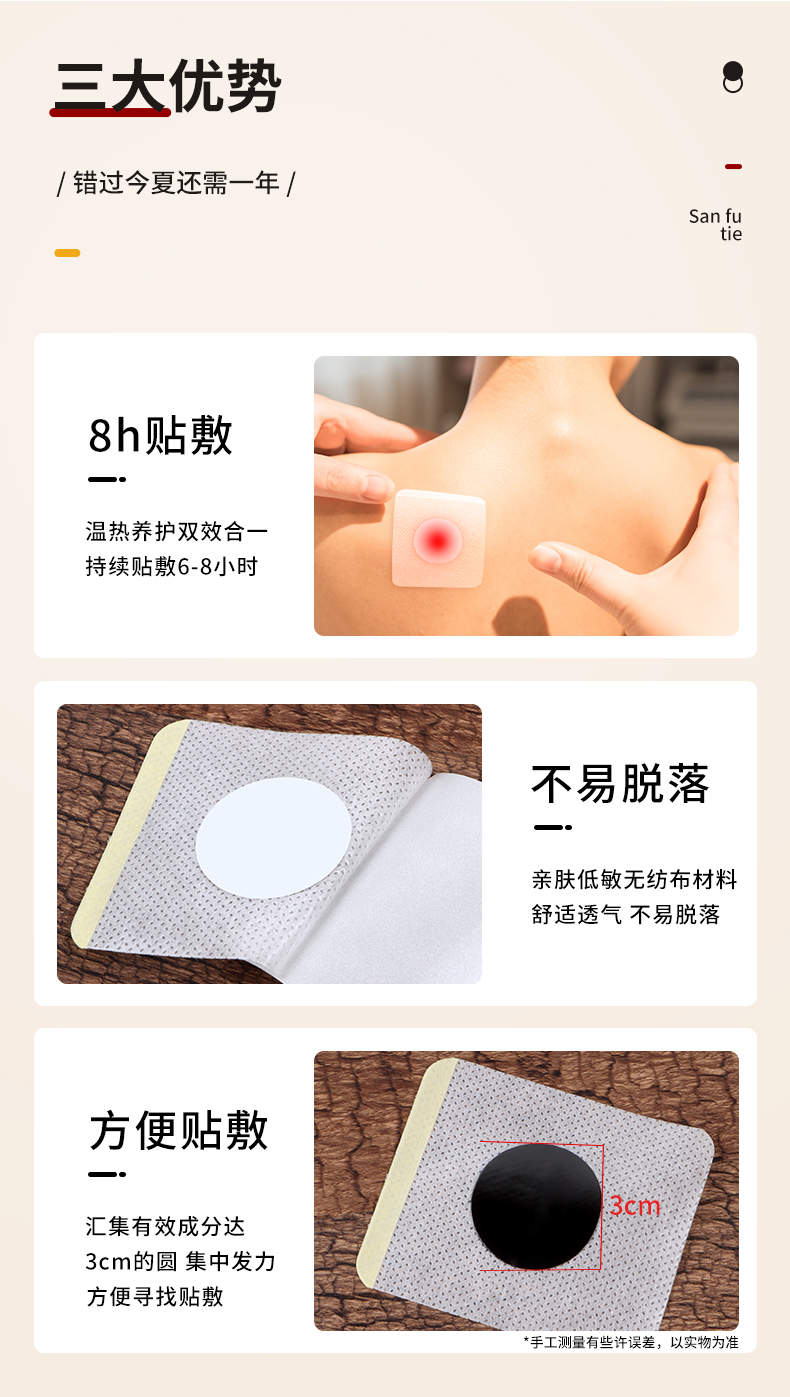 三大优势

/ 错过今夏还需一年 /

San fu tie

8h贴敷

温热养护双效合一
持续贴敷6-8小时

不易脱落

亲肤低敏无纺布材料
舒适透气 不易脱落

方便贴敷

汇集有效成分达
3cm的圆 集中发力
方便寻找贴敷

3cm

*手工测量有些许误差，以实物为准