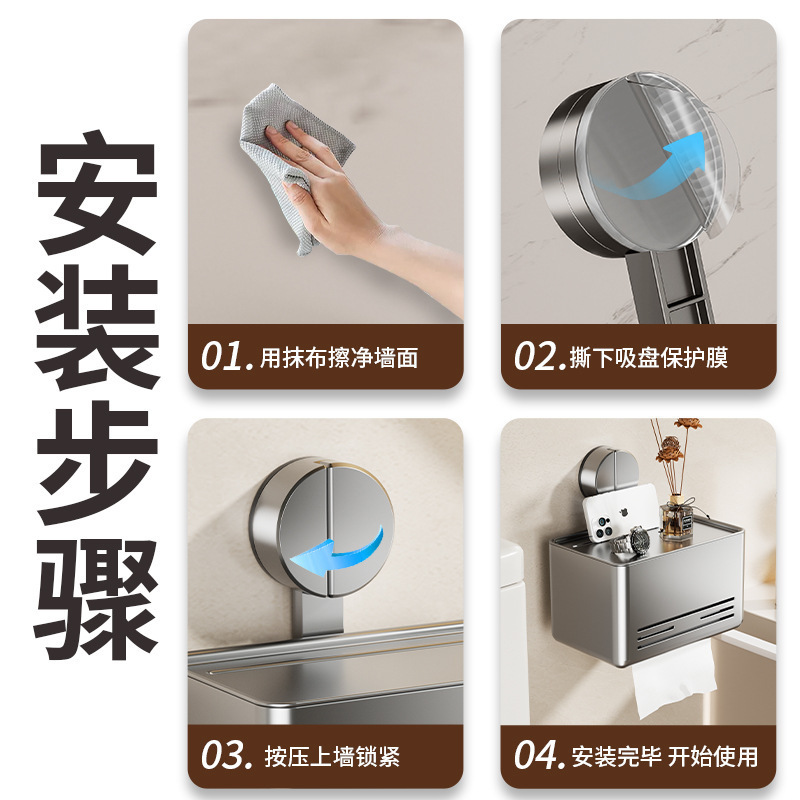 安装步骤

01. 用抹布擦净墙面

02. 撕下吸盘保护膜

03. 按压上墙锁紧

04. 安装完毕 开始使用