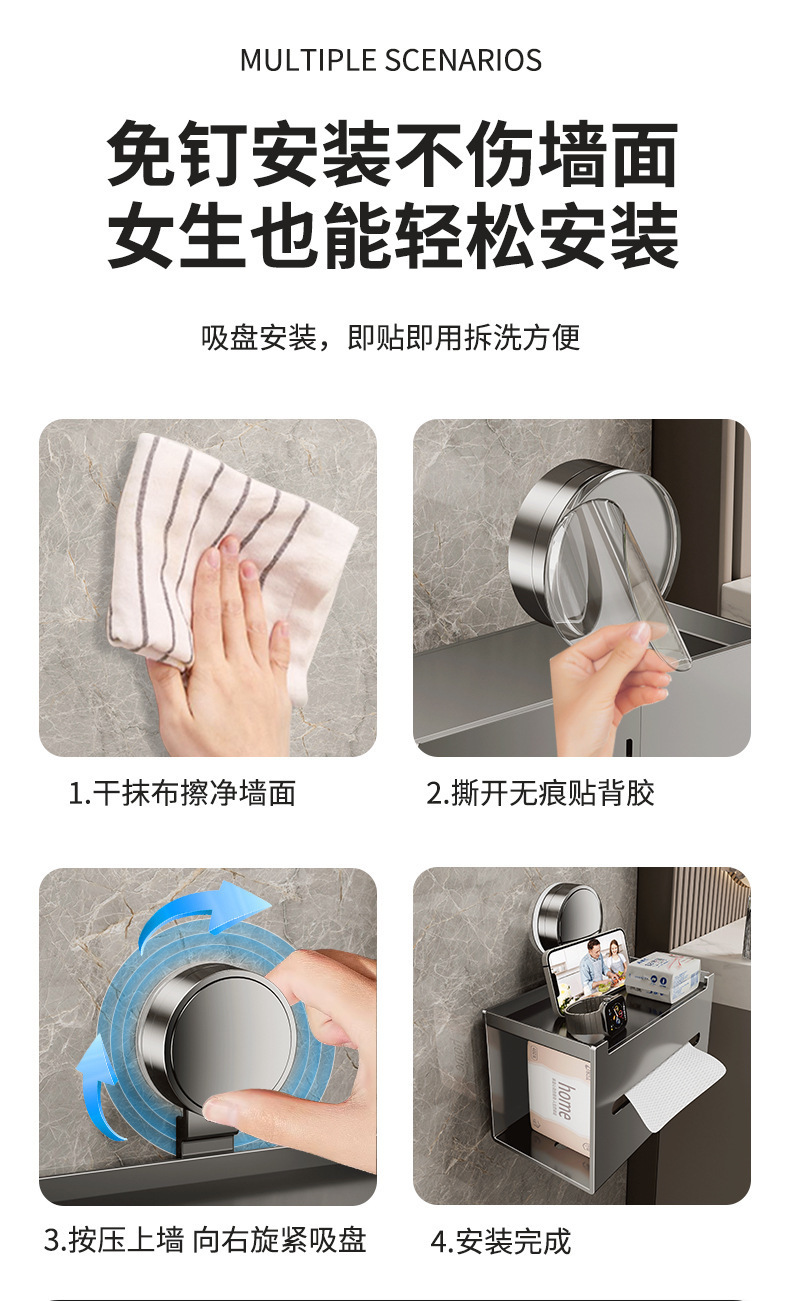 MULTIPLE SCENARIOS

免钉安装不伤墙面
女生也能轻松安装

吸盘安装，即贴即用拆洗方便

1.干抹布擦净墙面

2.撕开无痕贴背胶

3.按压上墙 向右旋紧吸盘

home

4.安装完成